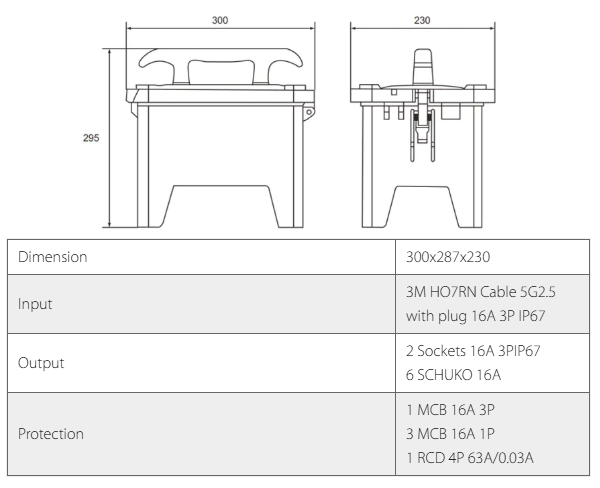 300

230

295

| Dimension | 300x287x230 |
|---|---|
| Input | 3M HO7RN Cable 5G2.5 with plug 16A 3P IP67 |
| Output | 2 Sockets 16A 3PIP67 6 SCHUKO 16A |
| Protection | 1 MCB 16A 3P 3 MCB 16A 1P 1 RCD 4P 63A/0.03A |